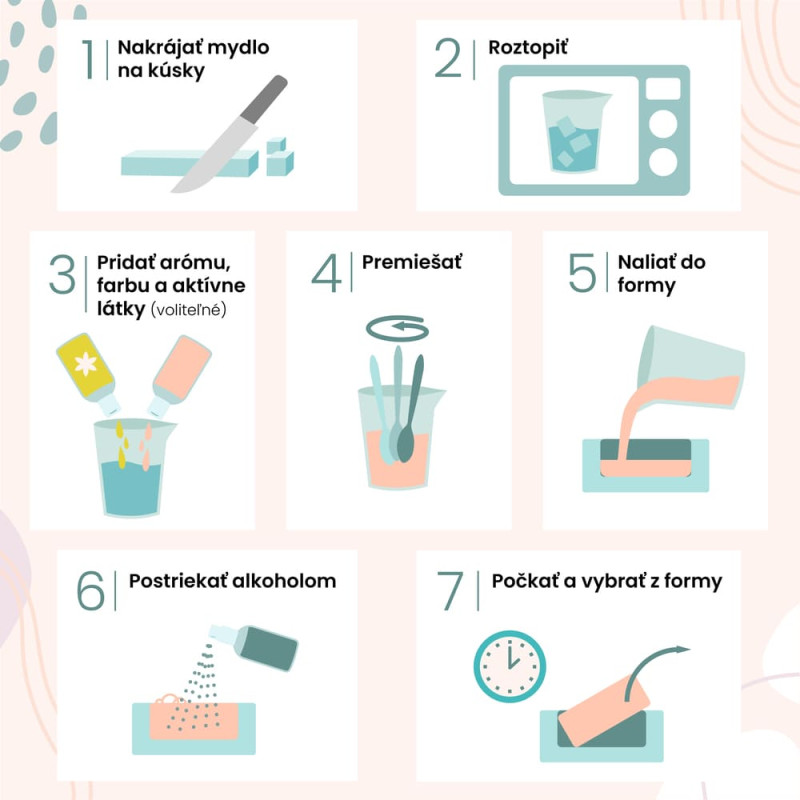 1 Nakrájať mydlo na kúsky

2 Roztopiť

3 Pridať arómu, farbu a aktívne látky (voliteľné)

4 Premiešať

5 Naliať do formy

6 Postriekať alkoholom

7 Počkať a vybrať z formy